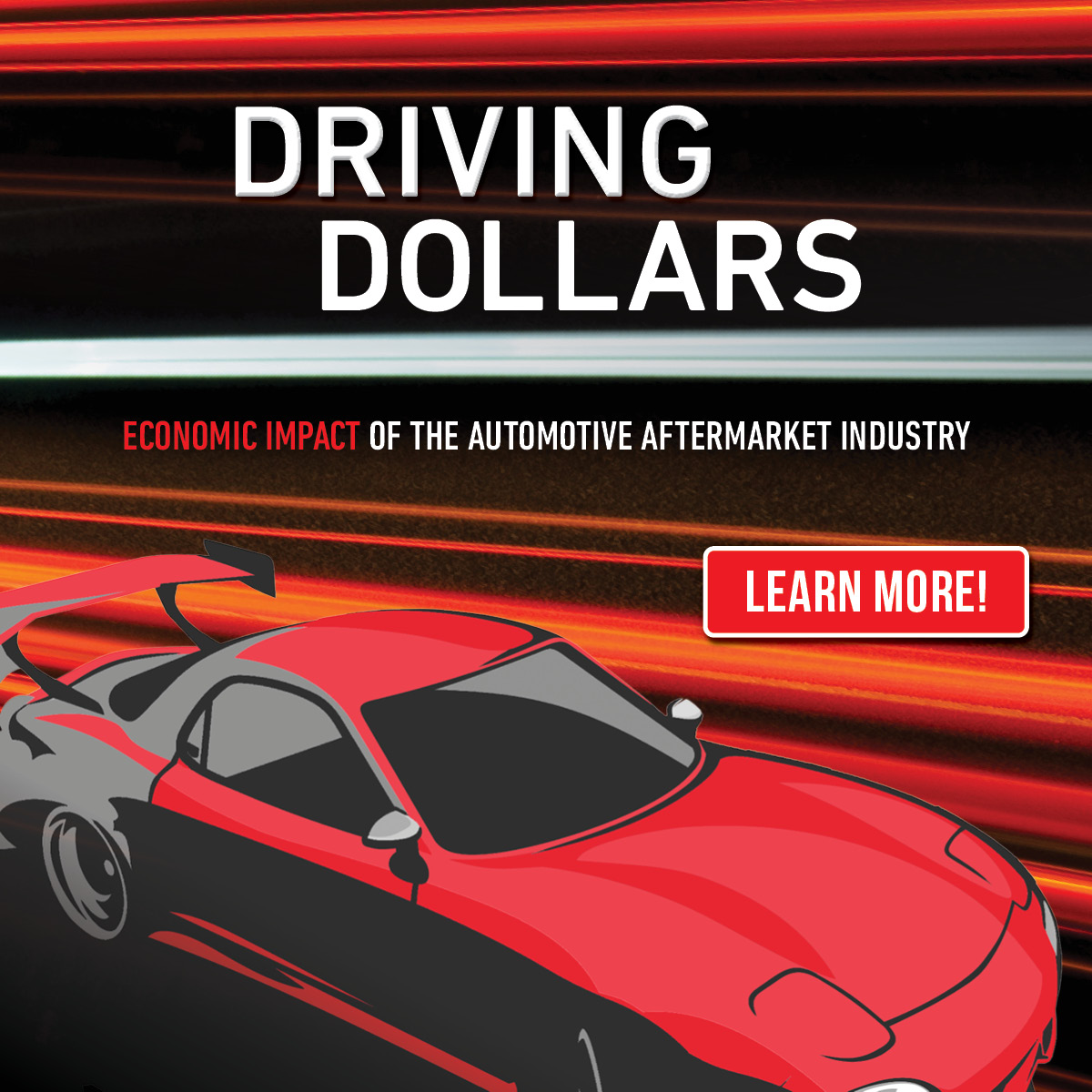 DRIVING DOLLARS

ECONOMIC IMPACT OF THE AUTOMOTIVE AFTERMARKET INDUSTRY

LEARN MORE!